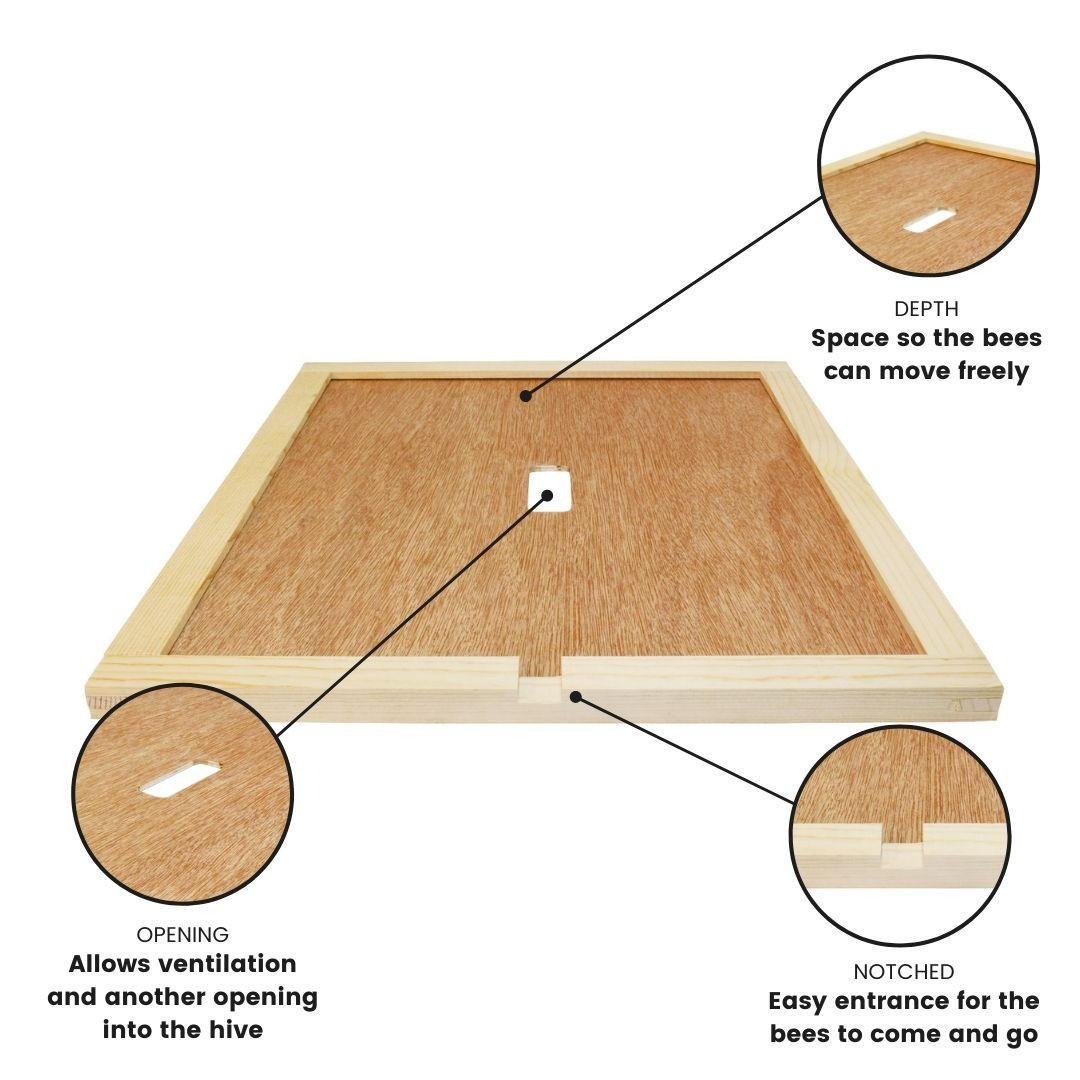 DEPTH
Space so the bees can move freely

OPENING
Allows ventilation and another opening into the hive

NOTCHED
Easy entrance for the bees to come and go